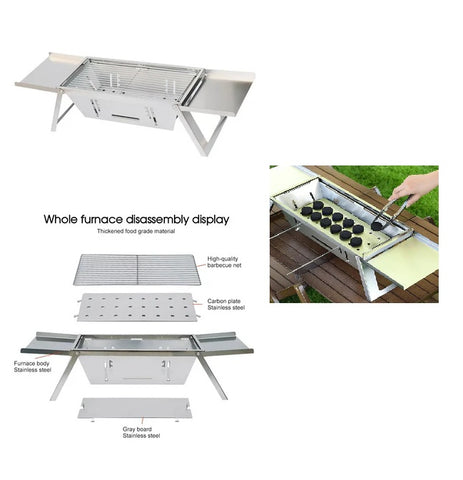 Whole furnace disassembly display

Thickened food grade material

High-quality barbecue net

Carbon plate Stainless steel

Furnace body Stainless steel

Gray board Stainless steel